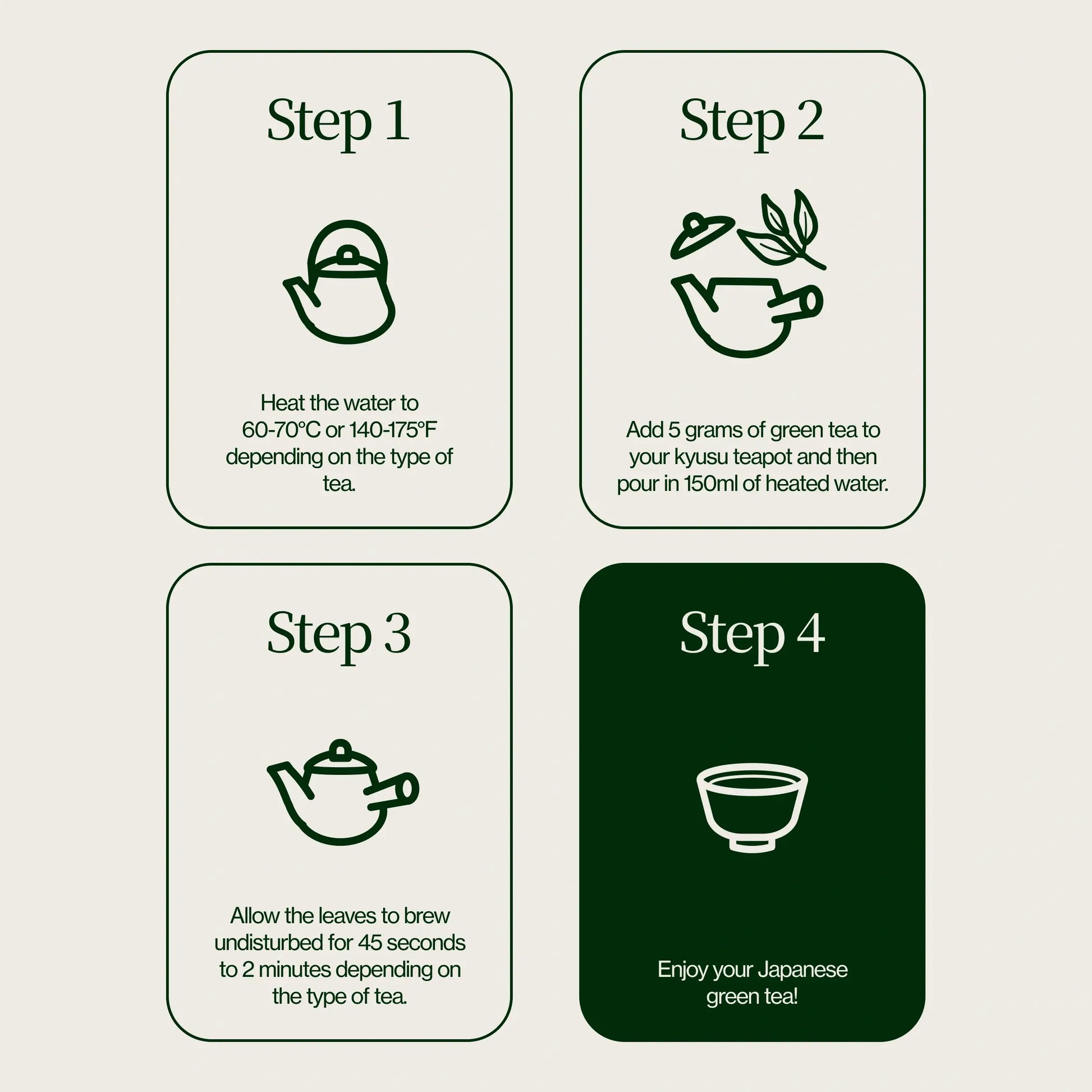 Step 1

Heat the water to 60-70°C or 140-175°F depending on the type of tea.

Step 2

Add 5 grams of green tea to your kyusu teapot and then pour in 150ml of heated water.

Step 3

Allow the leaves to brew undisturbed for 45 seconds to 2 minutes depending on the type of tea.

Step 4

Enjoy your Japanese green tea!